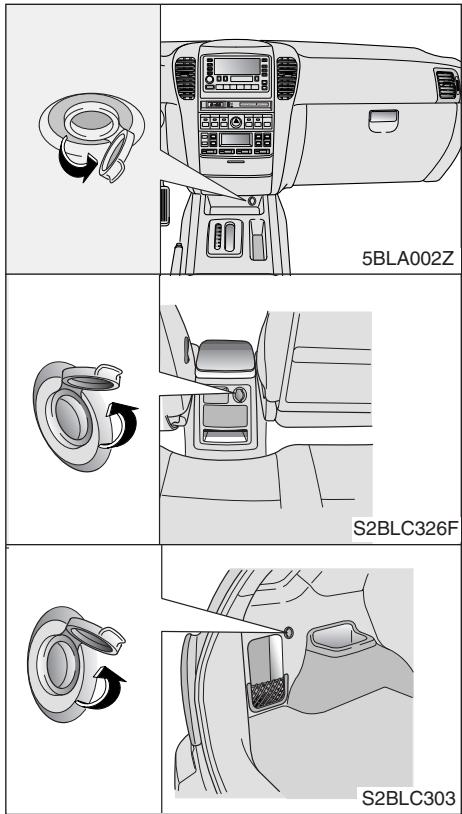 5BLA002Z

S2BLC326F

S2BLC303