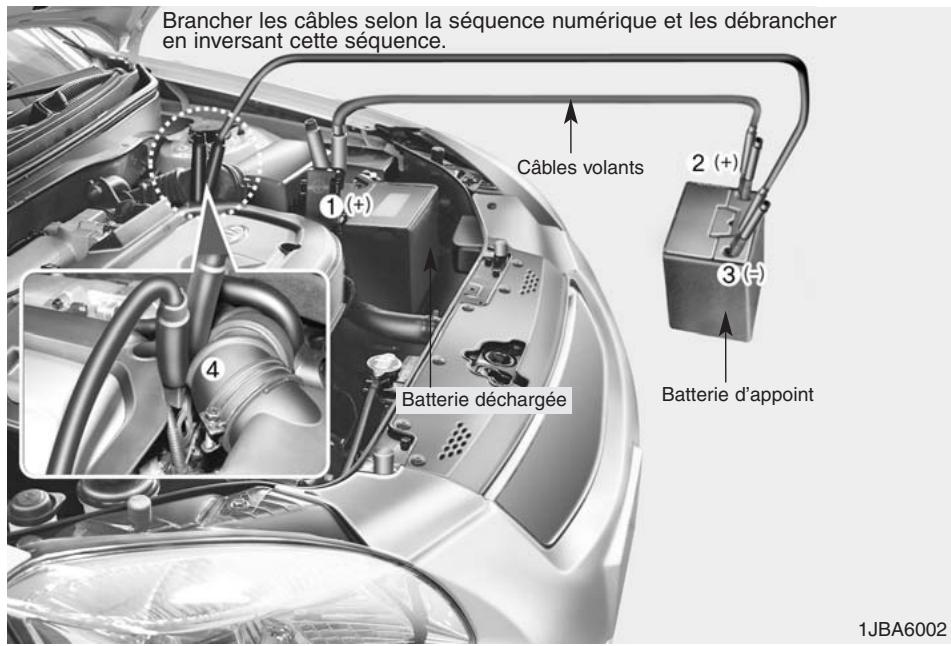 Brancher les câbles selon la séquence numérique et les débrancher en inversant cette séquence.

Câbles volants

2 (+)

1 (+)

3 (-)

4

Batterie déchargée

Batterie d'appoint

1JBA6002