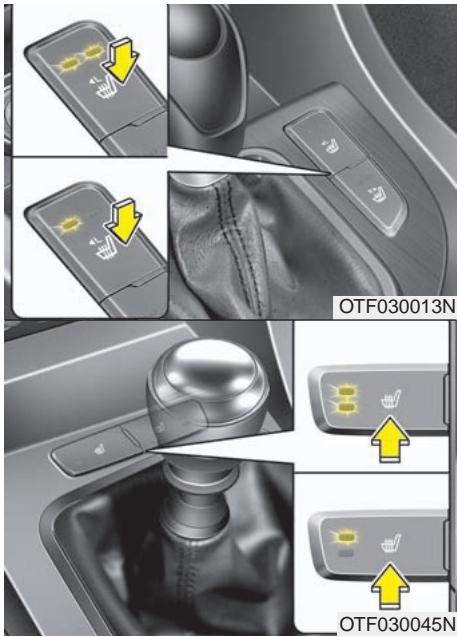 OTF030013N

OTF030045N