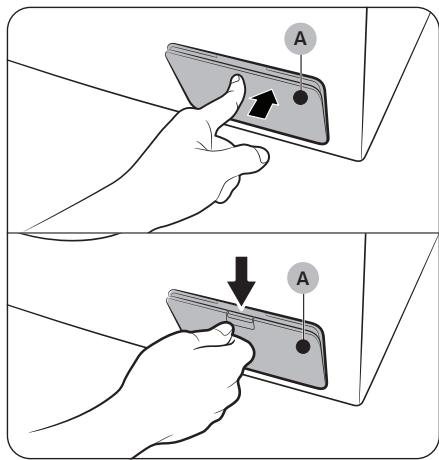 A

A