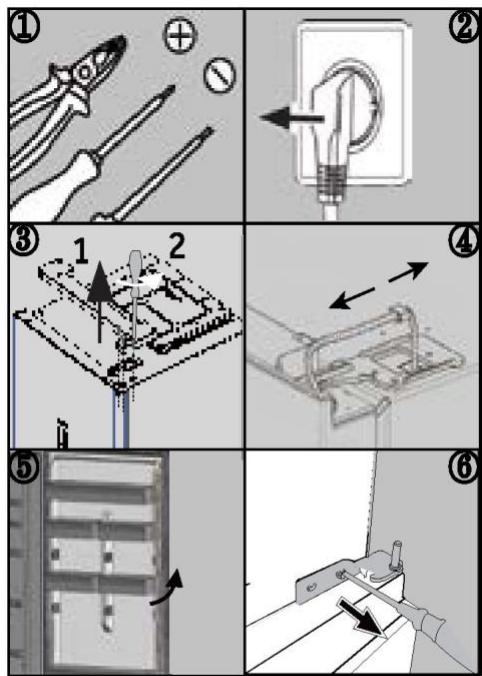 ①
②
③
1
2
④
⑤
⑥