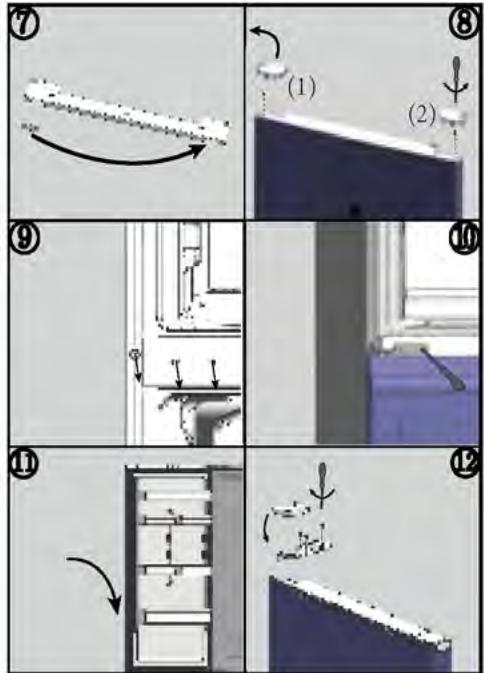 ⑦
⑧
(1)
(2)
⑨
⑩
⑪
⑫