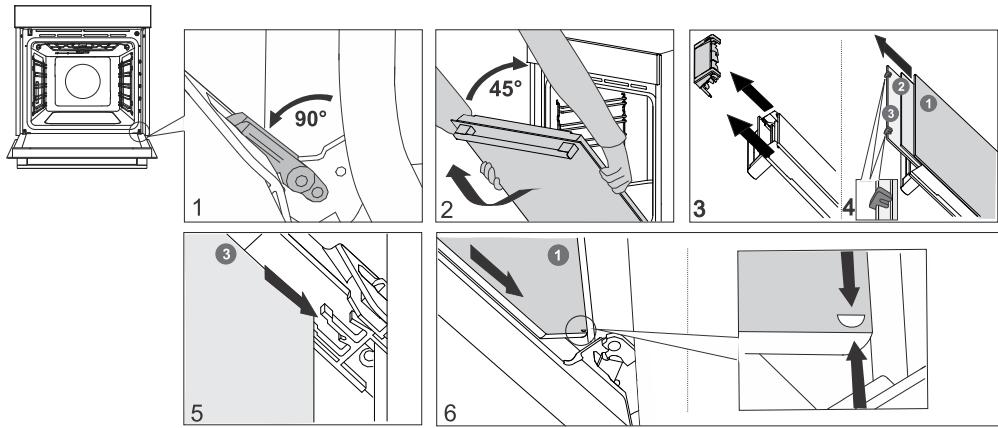 90°
1
45°
2
3
2
1
3
4
3
5
1
6