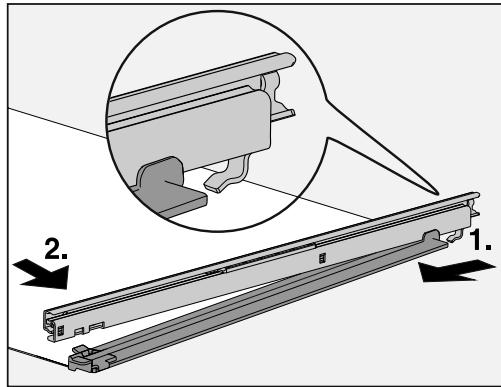 2.

1.