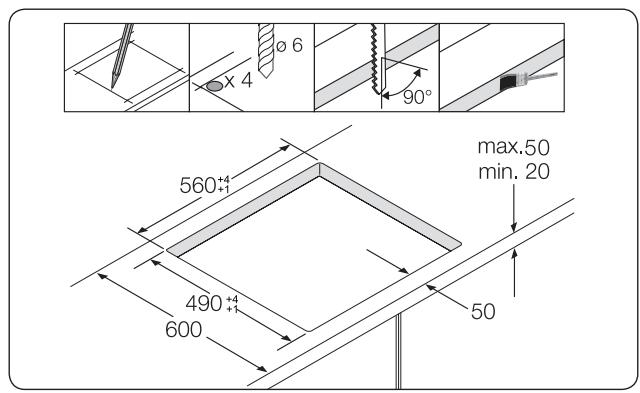 ø 6
x 4
90°
max.50
min. 20
$560^{+4}_{+1}$
$490^{+4}_{+1}$
600
50