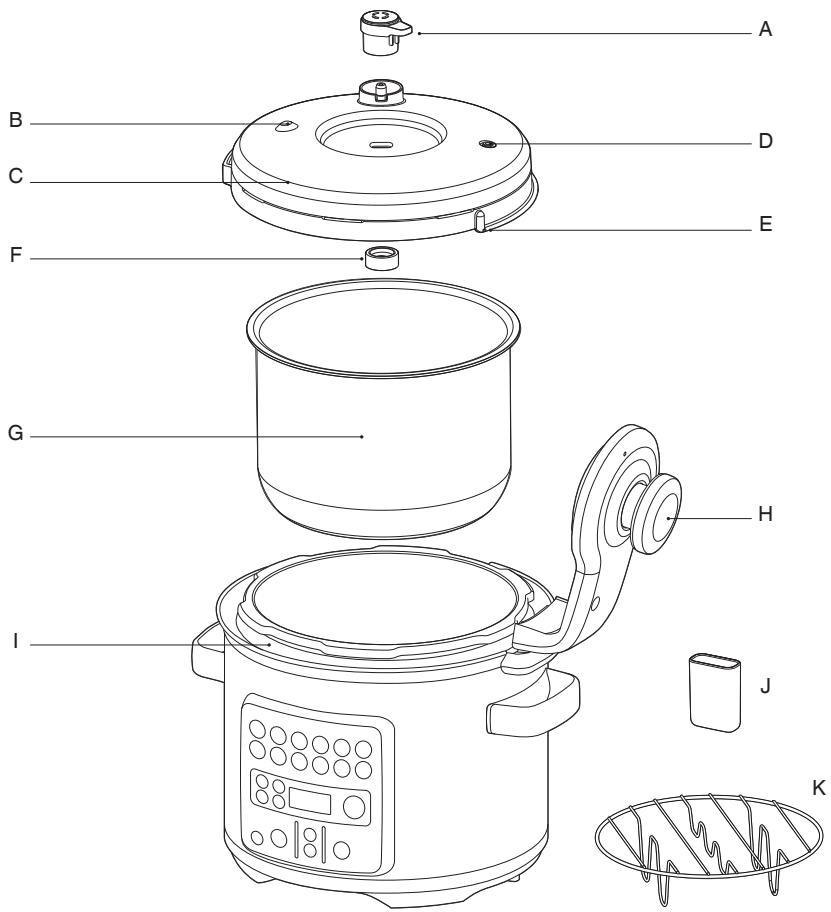 A
B
D
C
E
F
G
H
I
J
K