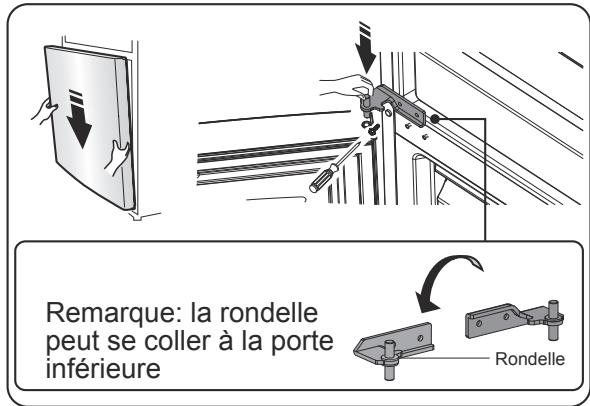 Remarque: la rondelle peut se coller à la porte inférieure

Rondelle