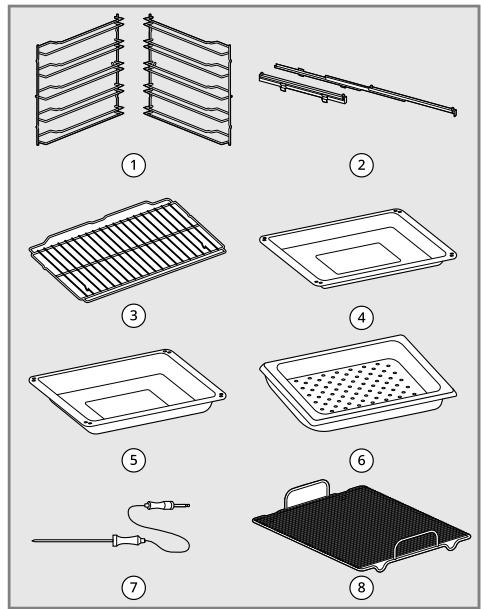 1
2
3
4
5
6
7
8