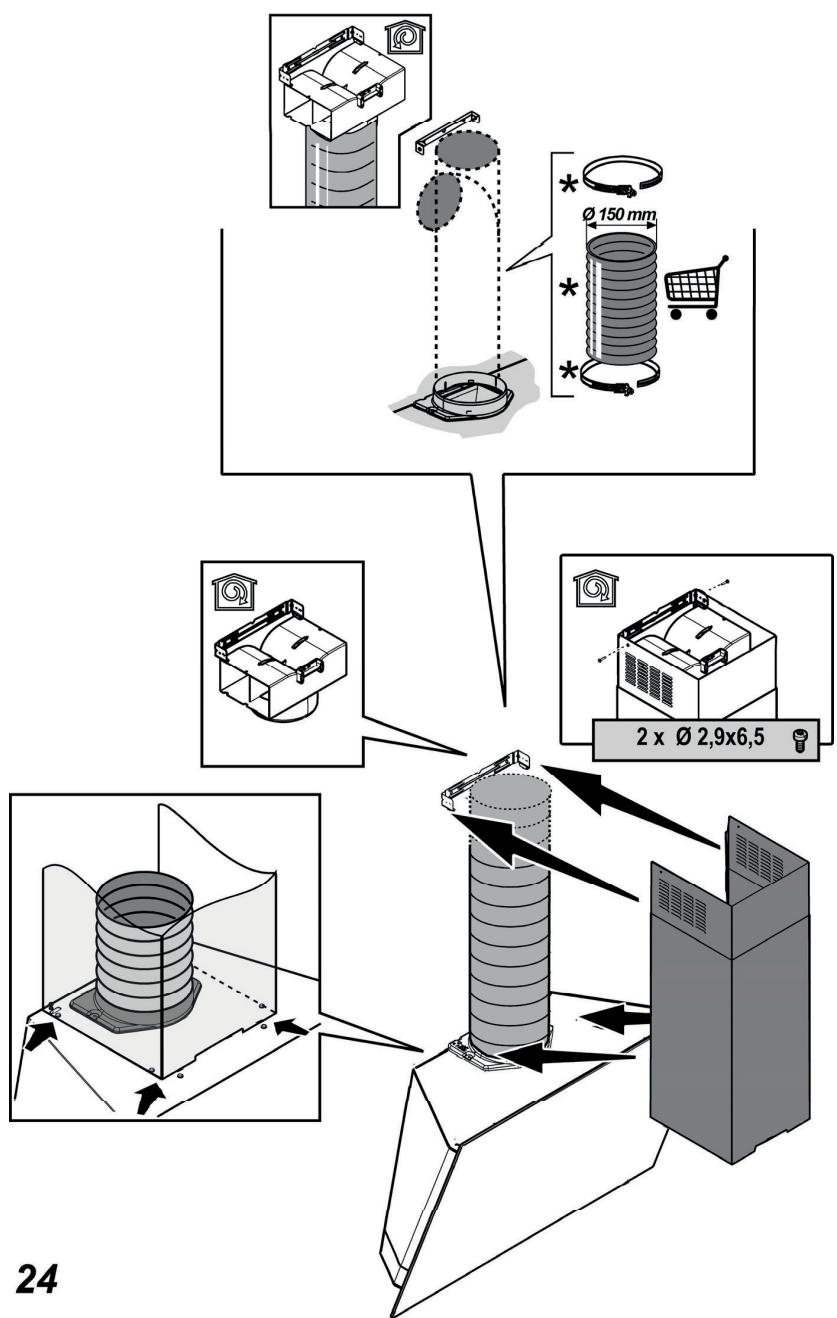 *
Ø 150 mm
*
*
2 x Ø 2,9x6,5
24