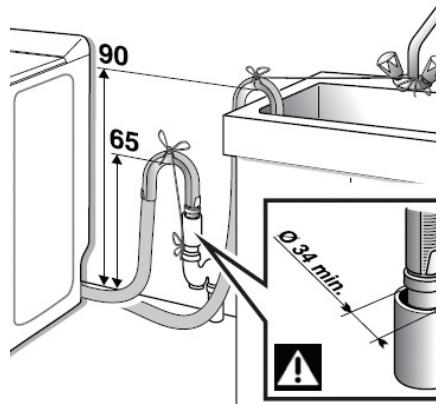 90

65

Ø 34 min.