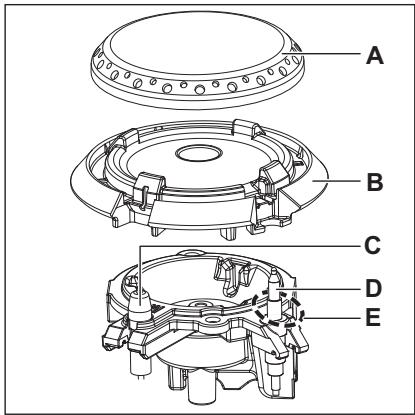 A

B

C

D

E