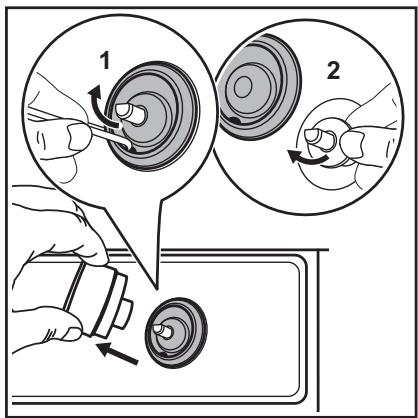 1

2