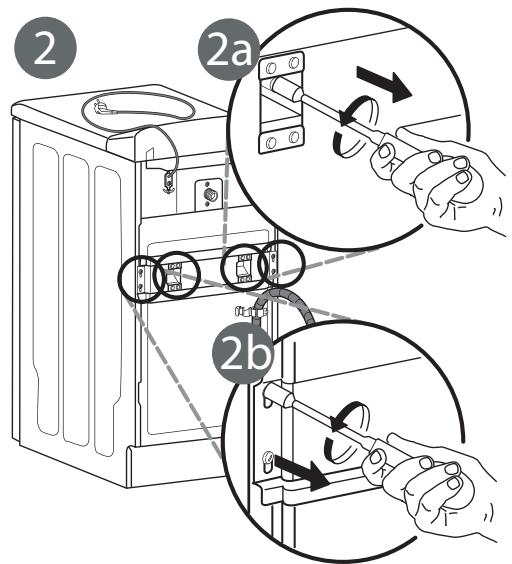 2
2a
2b