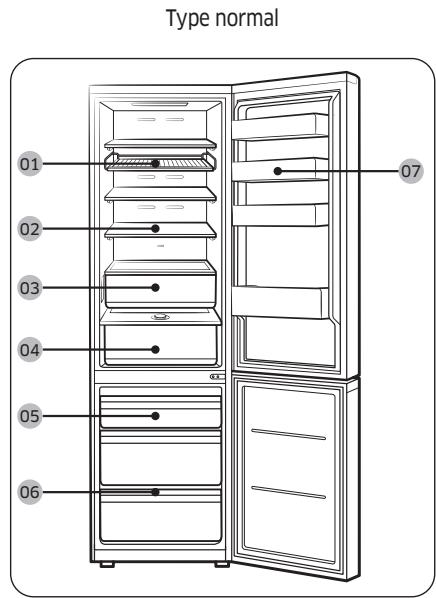 Type normal

01
02
03
04
05
06
07