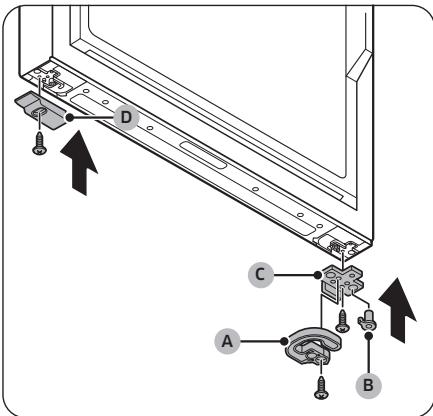 D
C
A
B