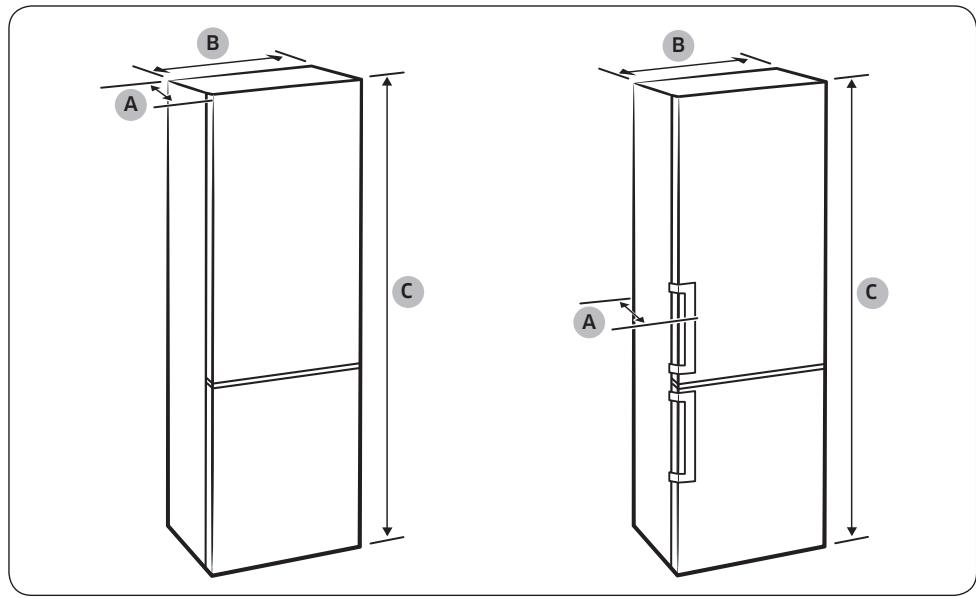 B
A
C
B
A
C