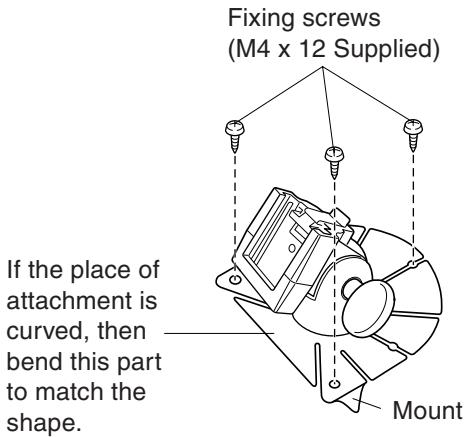 Fixing screws
(M4 x 12 Supplied)

If the place of attachment is curved, then bend this part to match the shape.

Mount