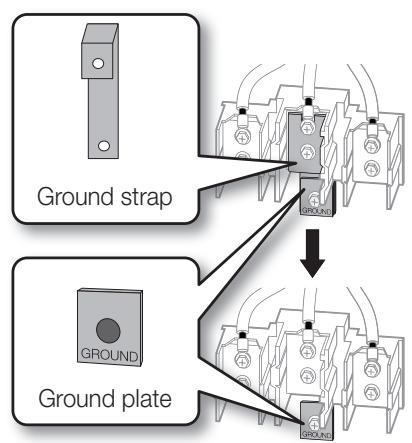 Ground strap

GROUND

GROUND

Ground plate

GROUND