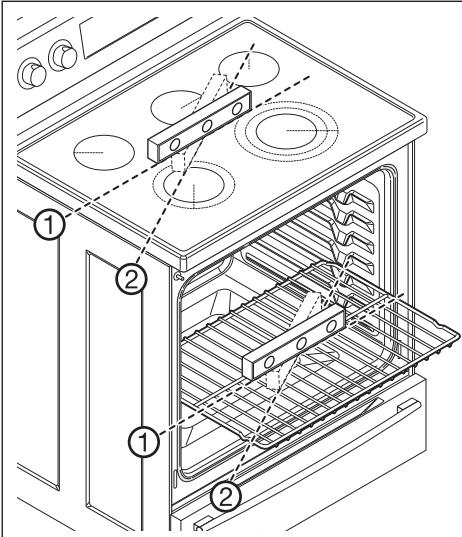 1
2
1
2