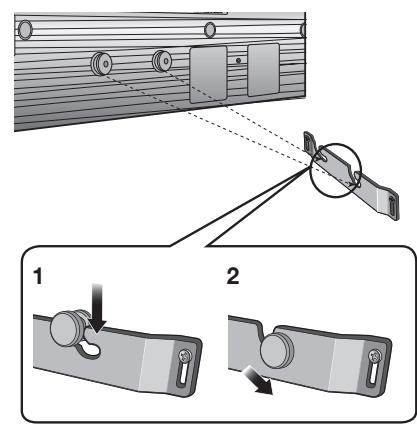 1

2