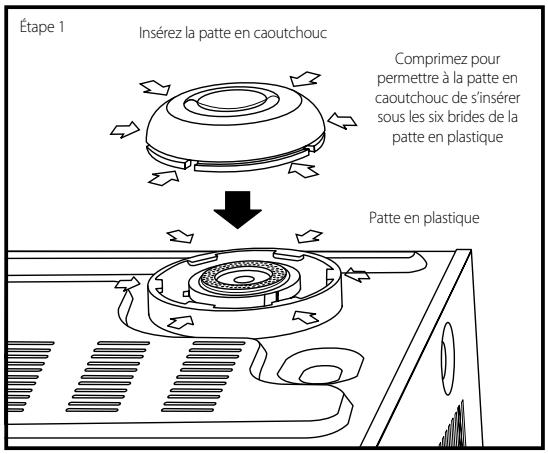 Étape 1

Insérez la patte en caoutchouc

Comprimez pour permettre à la patte en caoutchouc de s'insérer sous les six brides de la patte en plastique

Patte en plastique