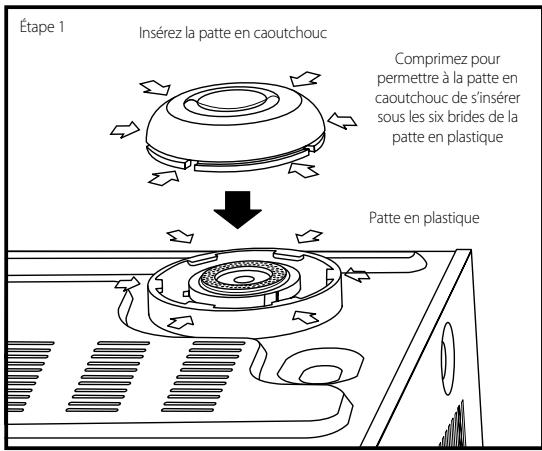 Étape 1

Insérez la patte en caoutchouc

Comprimez pour permettre à la patte en caoutchouc de s'insérer sous les six brides de la patte en plastique

Patte en plastique