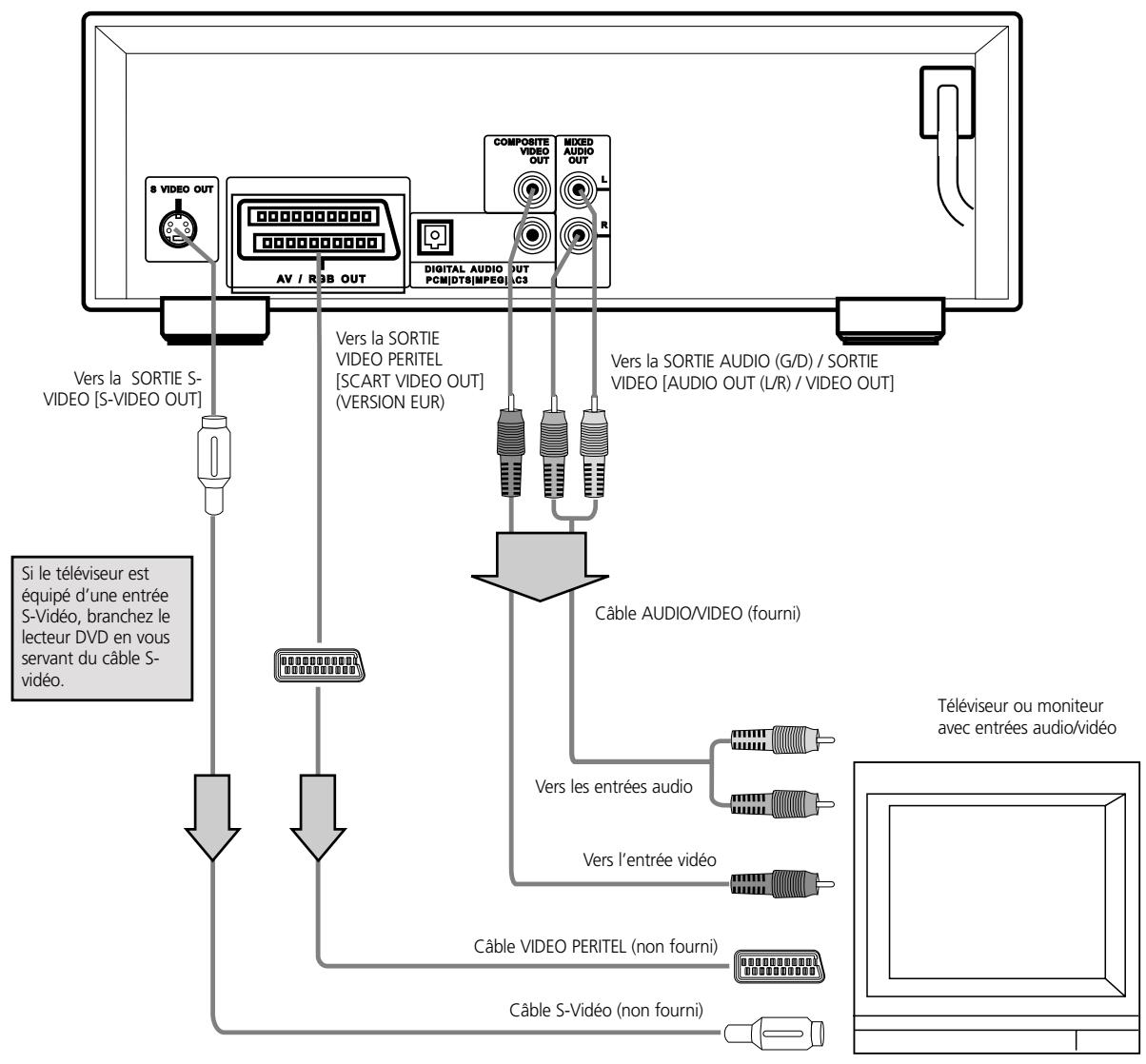 S VIDEO OUT

AV / RGB OUT

COMPOSITE VIDEO OUT

MIXED AUDIO OUT

L

R

DIGITAL AUDIO OUT PCM|DTS|MPEG|AC3

Vers la SORTIE S-VIDEO [S-VIDEO OUT]

Vers la SORTIE VIDEO PERITEL [SCART VIDEO OUT] (VERSION EUR)

Vers la SORTIE AUDIO (G/D) / SORTIE VIDEO [AUDIO OUT (L/R) / VIDEO OUT]

Si le téléviseur est équipé d'une entrée S-Vidéo, branchez le lecteur DVD en vous servant du câble S-vidéo.

Câble AUDIO/VIDEO (fourni)

Téléviseur ou moniteur avec entrées audio/vidéo

Vers les entrées audio

Vers l'entrée vidéo

Câble VIDEO PERITEL (non fourni)

Câble S-Vidéo (non fourni)