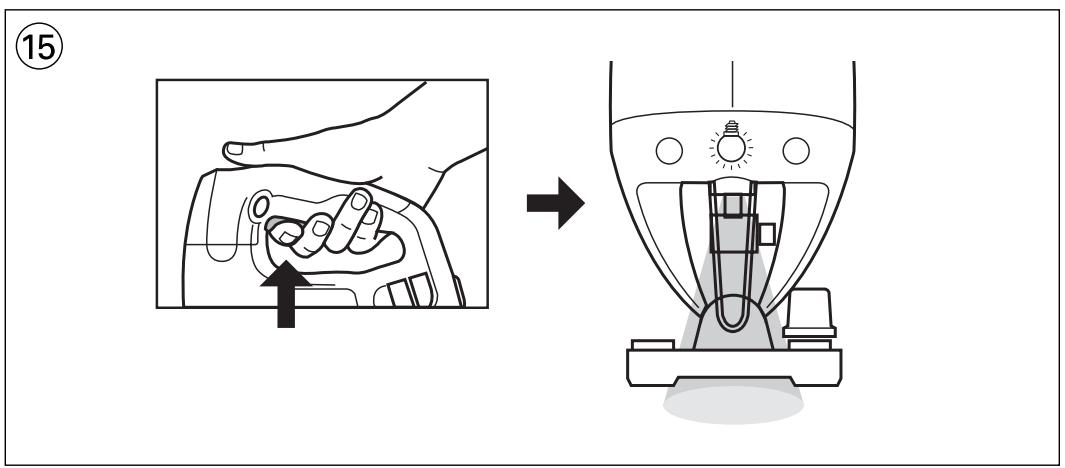 ⑮