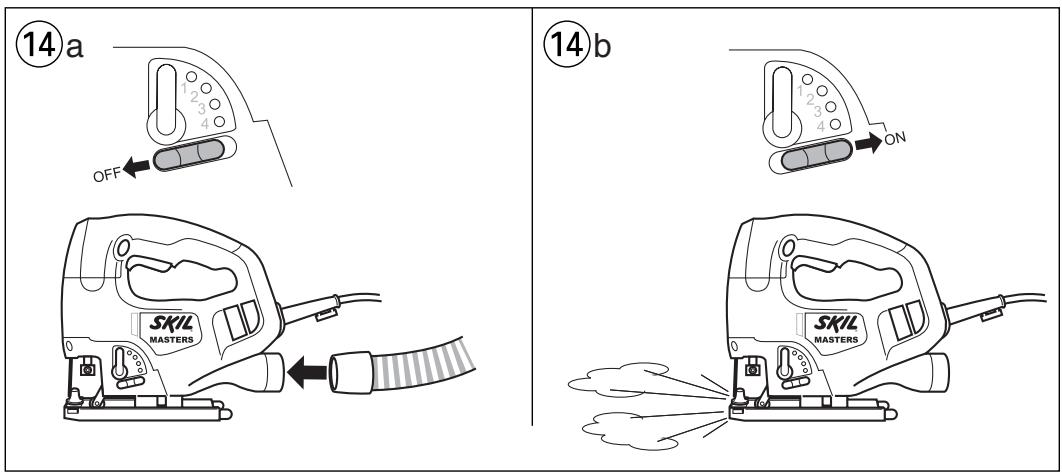 14 a

1
2
3
4

OFF

SKIL
MASTERS

14 b

1
2
3
4

ON

SKIL
MASTERS