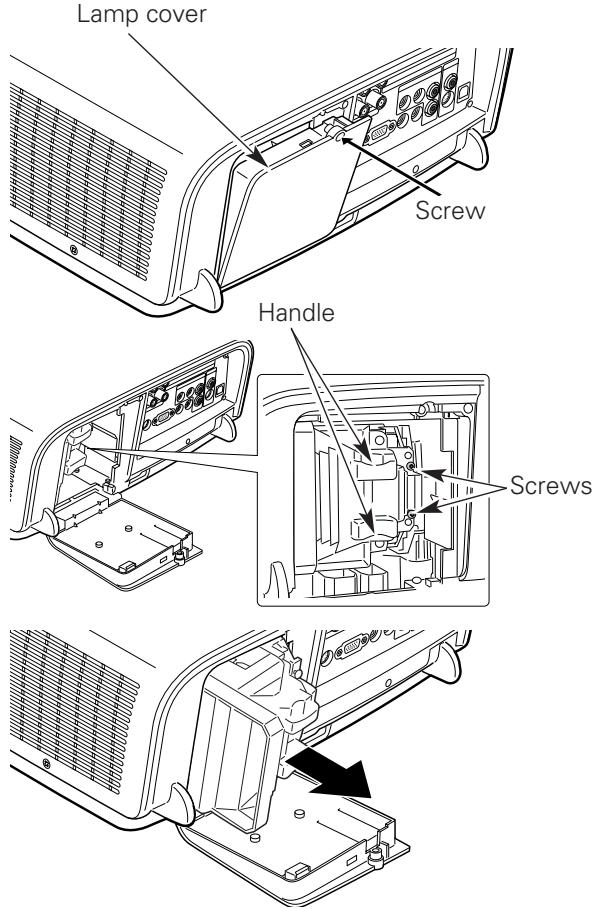 Lamp cover

Screw

Handle

Screws