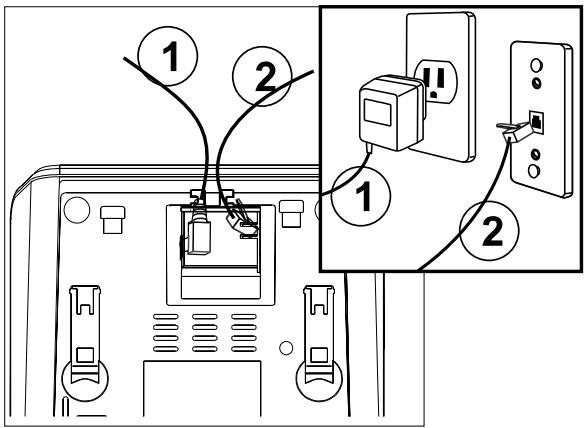 1
2
1
2