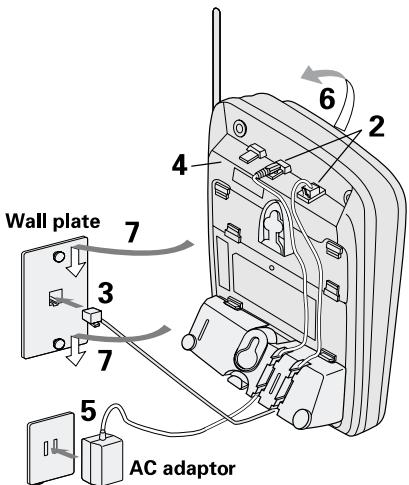 6
2
4
Wall plate
7
3
7
5
AC adaptor