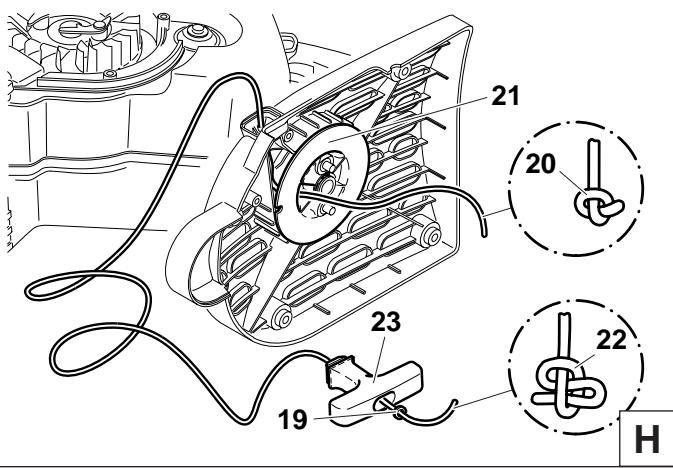 21
20
23
22
19
H