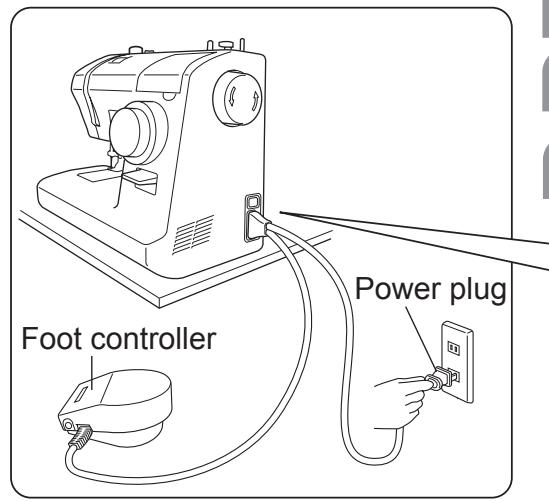 Power plug

Foot controller