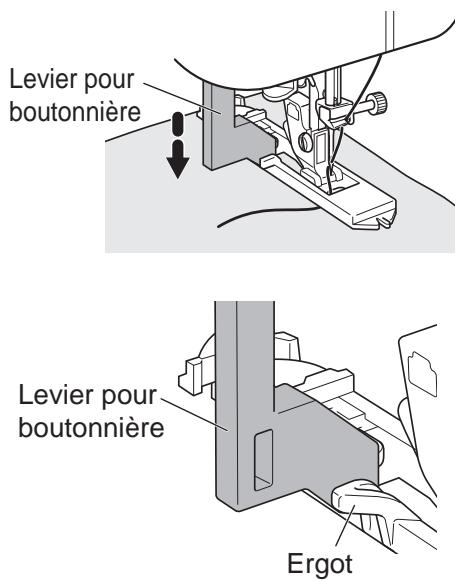 Levier pour boutonnière

Levier pour boutonnière

Ergot