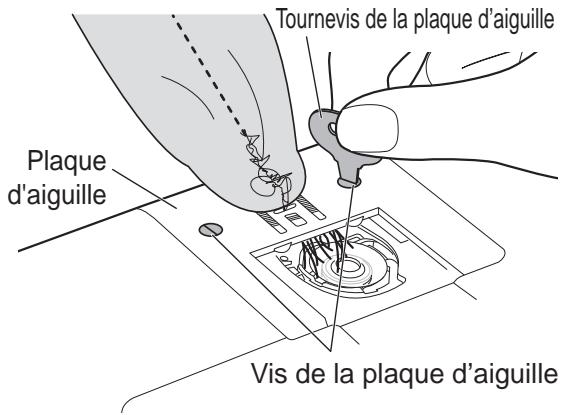 Tournevis de la plaque d’aiguille

Plaque d'aiguille

Vis de la plaque d’aiguille