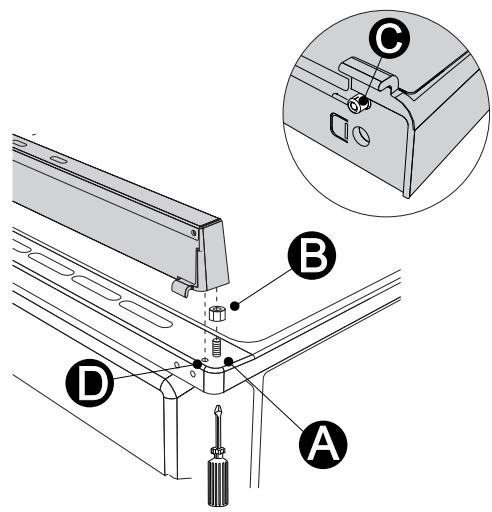 C
B
D
A