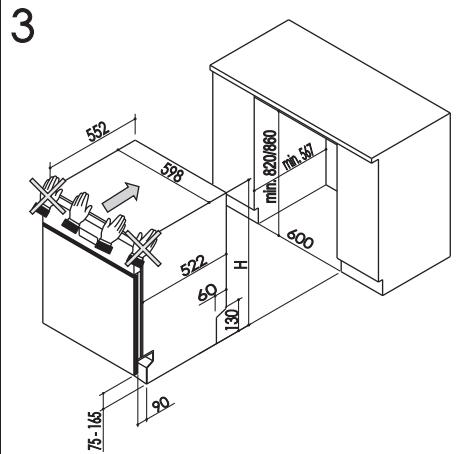 3

552

598

min. 820/860

min. 567

600

522

H

60

130

90

75-165