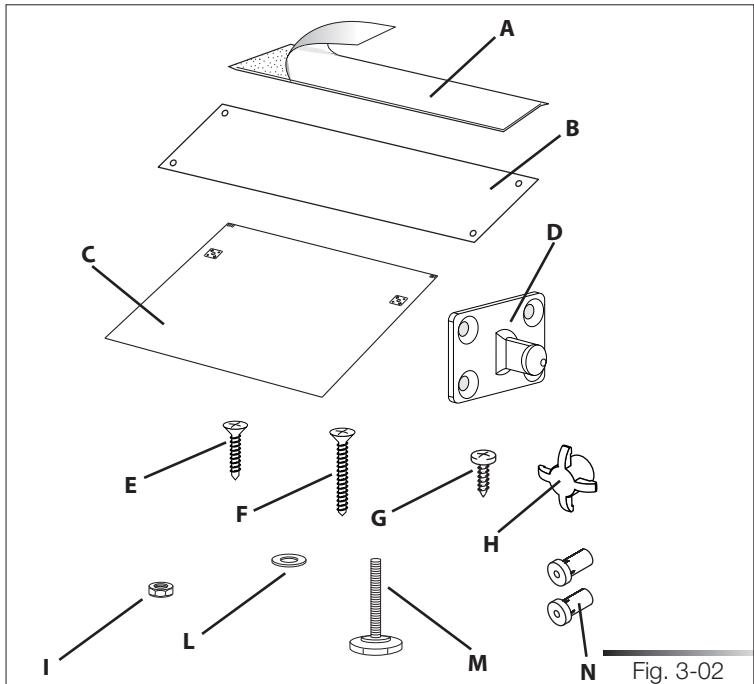 A
B
C
D
E
F
G
H
I
L
M
N
Fig. 3-02