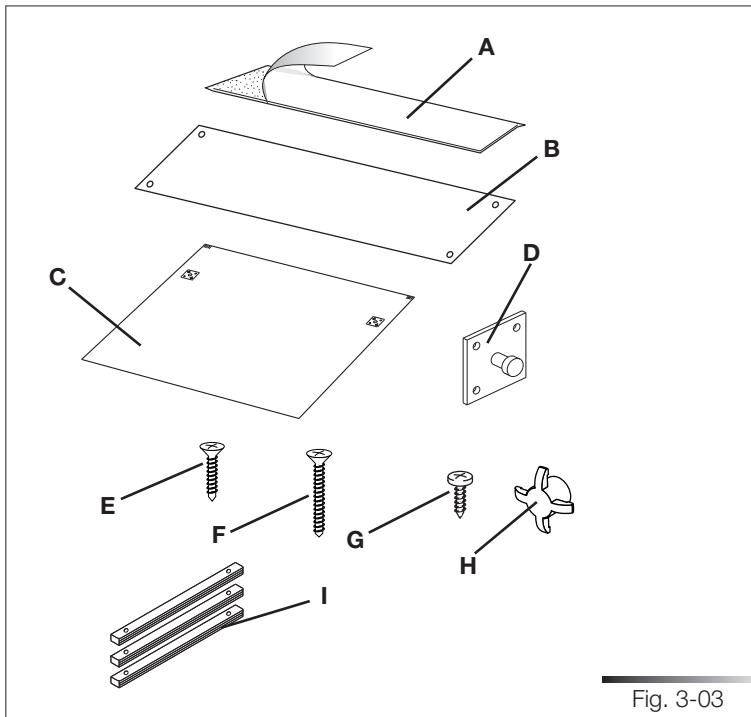 A
B
C
D
E
F
G
H
I
Fig. 3-03