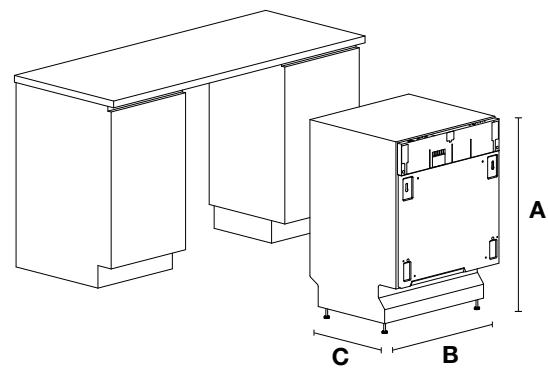 A
C
B