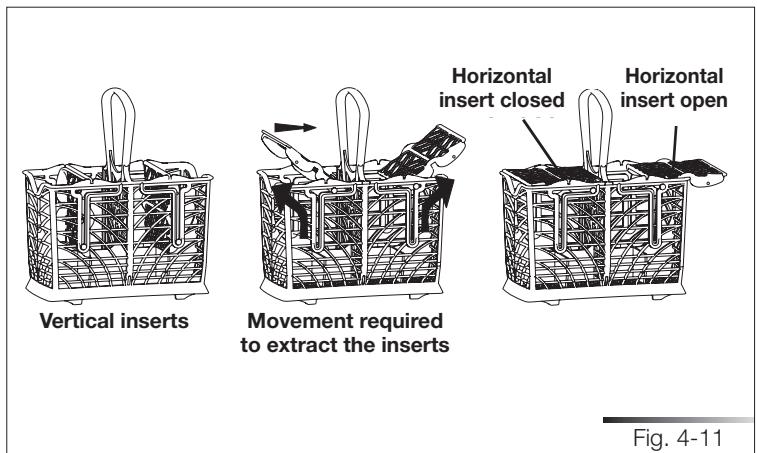 Horizontal insert closed

Horizontal insert open

Vertical inserts

Movement required to extract the inserts

Fig. 4-11