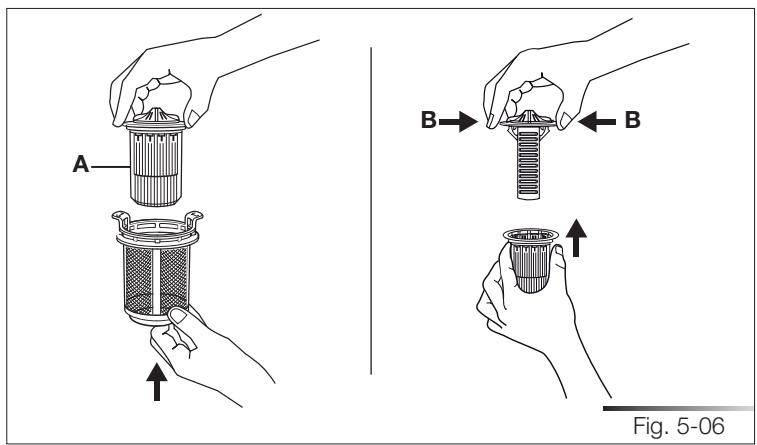 A

B

B

Fig. 5-06