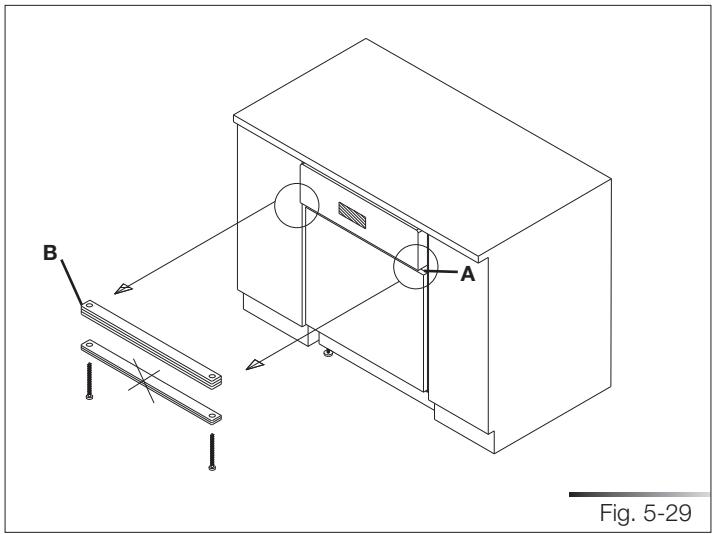 B

A

Fig. 5-29