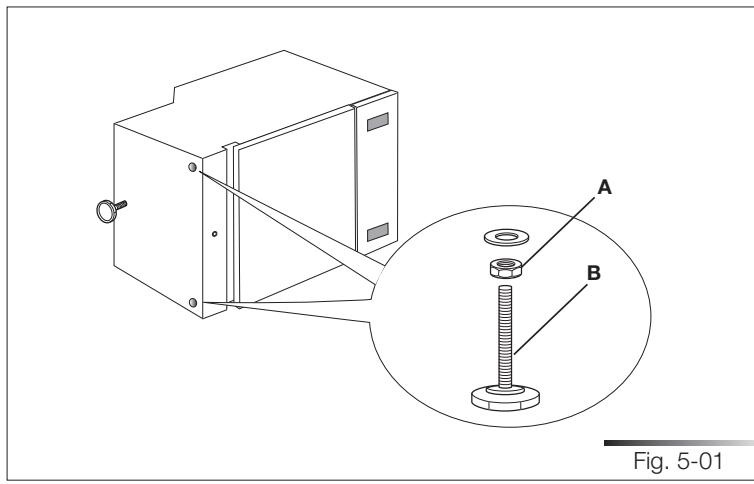 A

B

Fig. 5-01