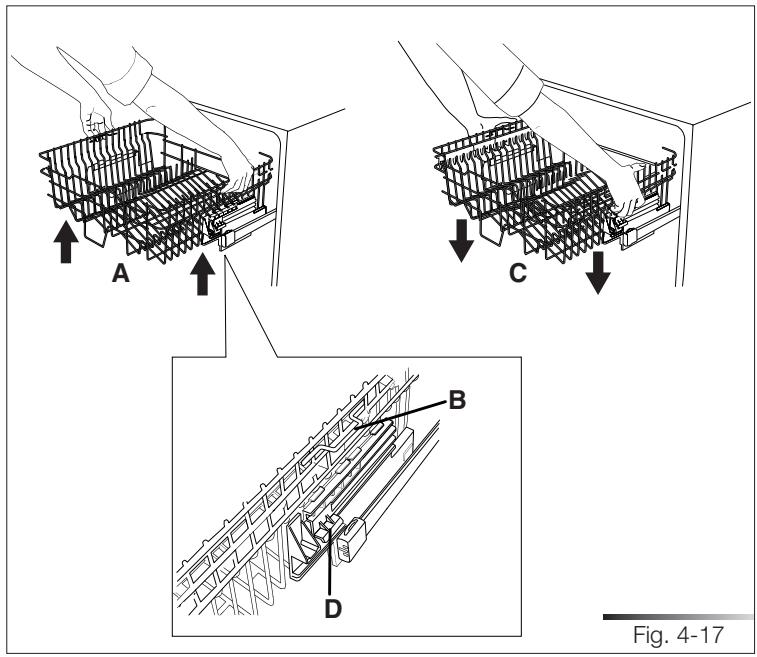 A

C

B

D

Fig. 4-17