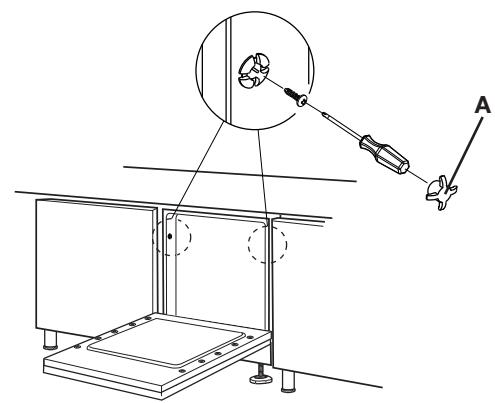 A