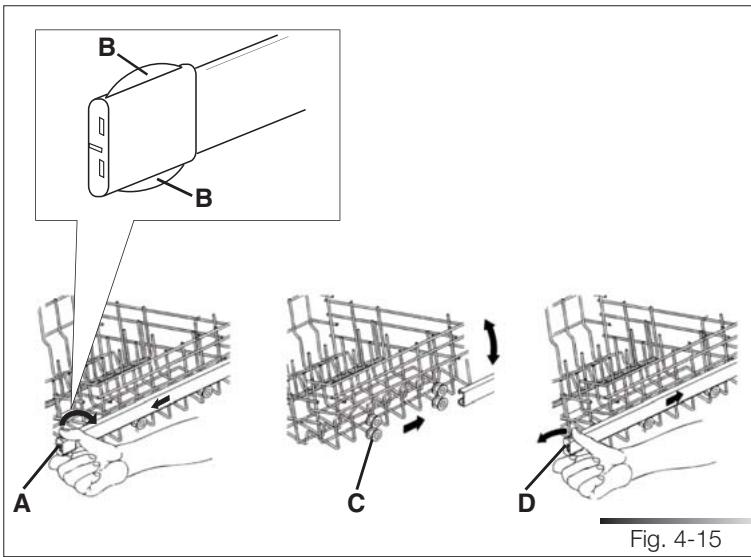 B

B

A

C

D

Fig. 4-15