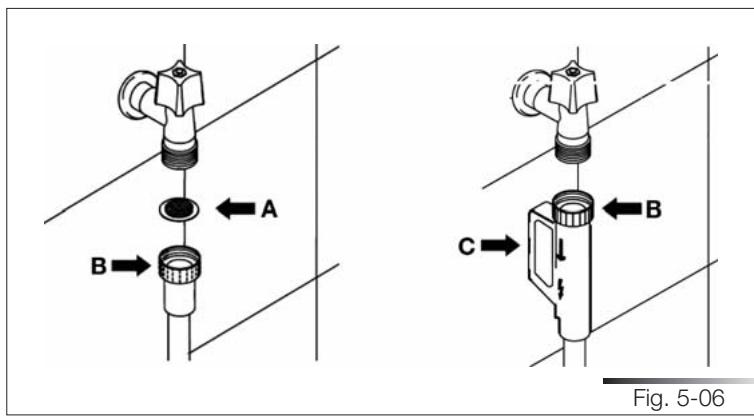 A
B
B
C
Fig. 5-06