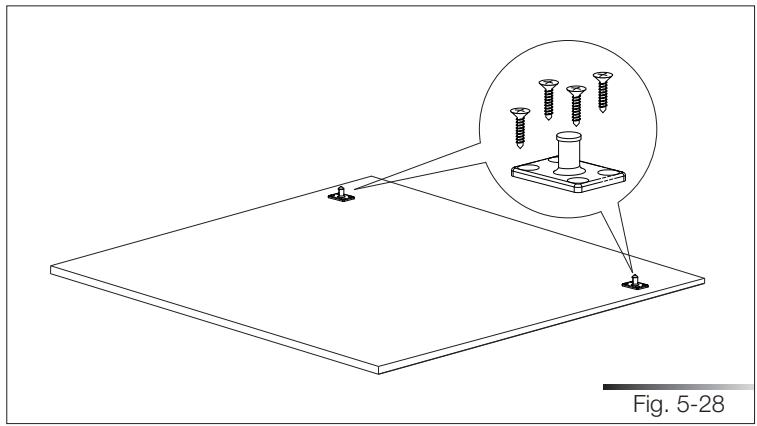 Fig. 5-28